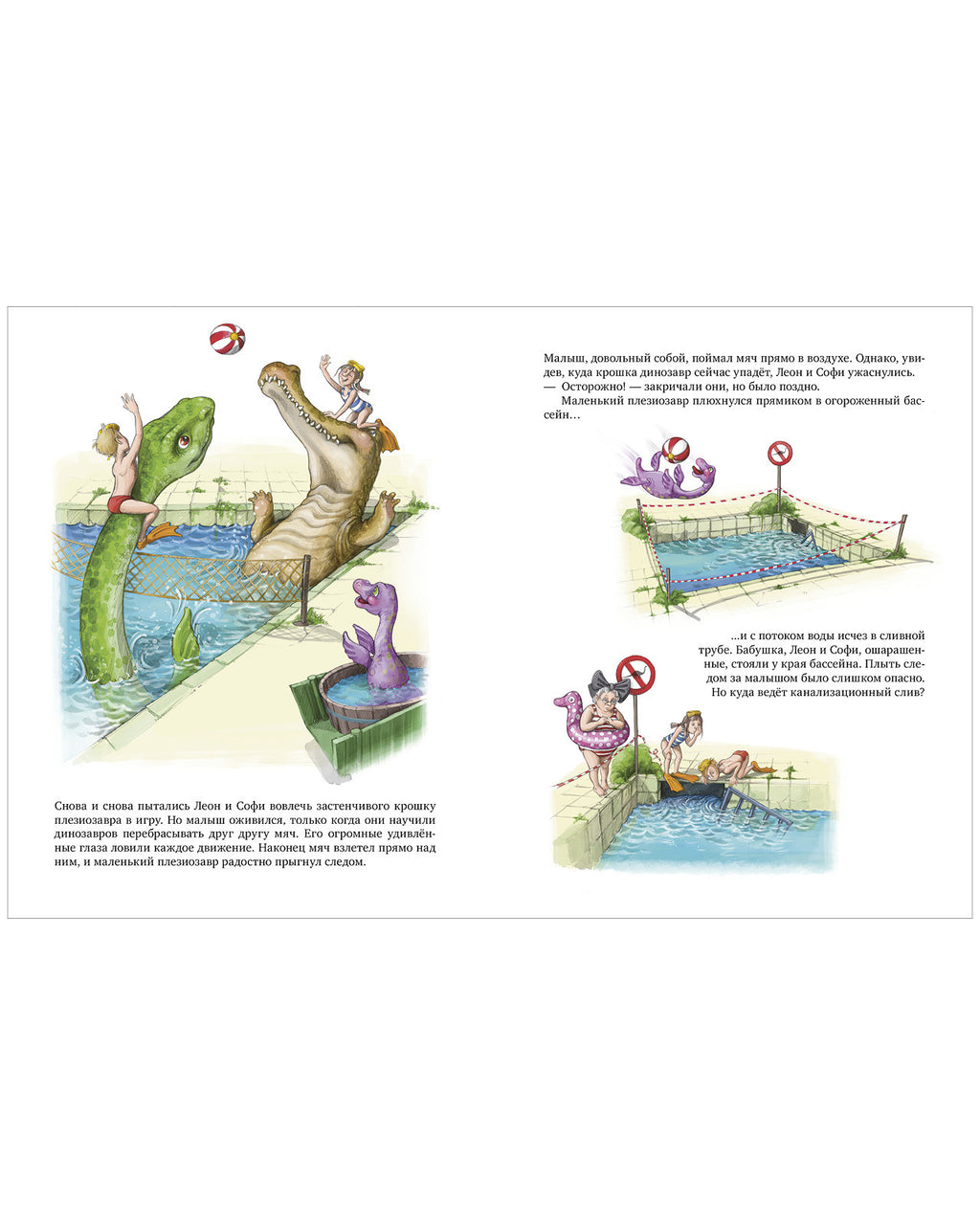 Снова и снова пытались Леон и Софи вовлечь застенчивого крошку плезиозавра в игру. Но малыш оживился, только когда они научили динозавров перебрасывать друг другу мяч. Его огромные удивлённые глаза ловили каждое движение. Наконец мяч взлетел прямо над ним, и маленький плезиозавр радостно прыгнул следом.

Малыш, довольный собой, поймал мяч прямо в воздухе. Однако, увидев, куда крошка динозавр сейчас упадёт, Леон и Софи ужаснулись.
— Осторожно! — закричали они, но было поздно.
Маленький плезиозавр плюхнулся прямиком в огороженный бассейн…

…и с потоком воды исчез в сливной трубе. Бабушка, Леон и Софи, ошарашенные, стояли у края бассейна. Плыть следом за малышом было слишком опасно. Но куда ведёт канализационный слив?