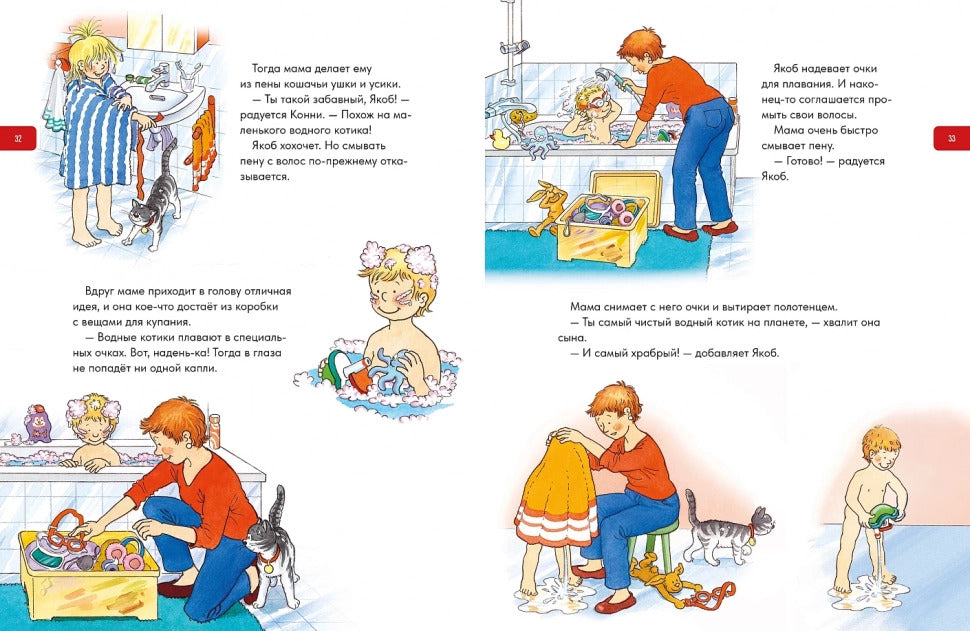 32

Тогда мама делает ему из пены кошачьи ушки и усики.
— Ты такой забавный, Якоб! — радуется Конни. — Похож на маленького водного котика!
Якоб хохочет. Но смывать пену с волос по-прежнему отказывается.

Вдруг маме приходит в голову отличная идея, и она кое-что достаёт из коробки с вещами для купания.
— Водные котики плавают в специальных очках. Вот, надень-ка! Тогда в глаза не попадёт ни одной капли.

Якоб надевает очки для плавания. И наконец-то соглашается промыть свои волосы.
Мама очень быстро смывает пену.
— Готово! — радуется Якоб.

33

Мама снимает с него очки и вытирает полотенцем.
— Ты самый чистый водный котик на планете, — хвалит она сына.
— И самый храбрый! — добавляет Якоб.