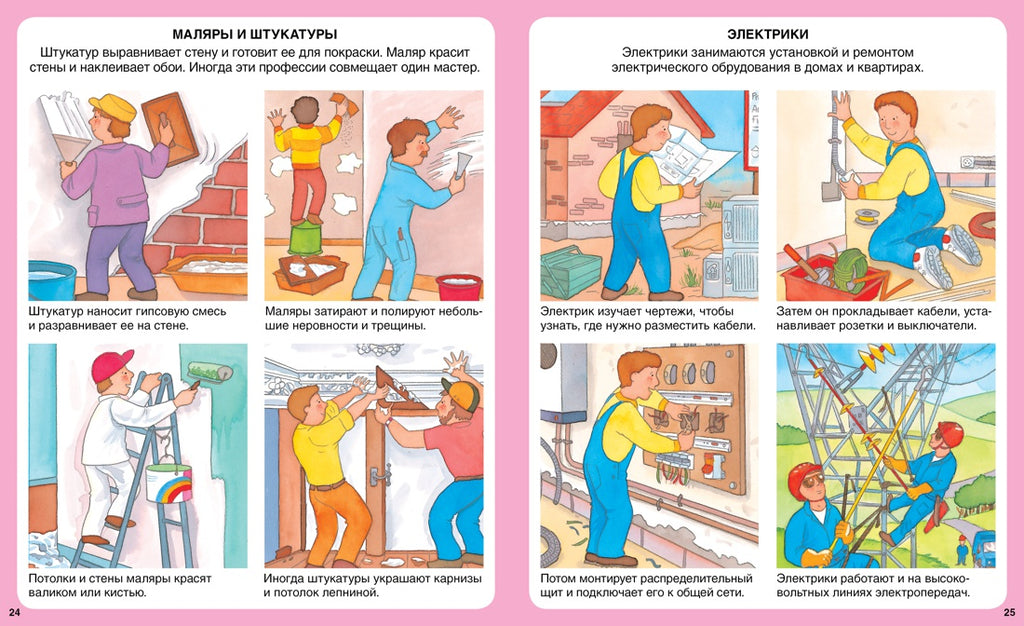 МАЛЯРЫ И ШТУКАТУРЫ

Штукатур выравнивает стену и готовит ее для покраски. Маляр красит стены и наклеивает обои. Иногда эти профессии совмещает один мастер.

Штукатур наносит гипсовую смесь и разравнивает ее на стене.

Маляры затирают и полируют небольшие неровности и трещины.

Потолки и стены маляры красят валиком или кистью.

Иногда штукатуры украшают карнизы и потолок лепниной.

24

ЭЛЕКТРИКИ

Электрики занимаются установкой и ремонтом электрического обрудования в домах и квартирах.

Электрик изучает чертежи, чтобы узнать, где нужно разместить кабели.

Затем он прокладывает кабели, устанавливает розетки и выключатели.

Потом монтирует распределительный щит и подключает его к общей сети.

Электрики работают и на высоковольтных линиях электропередач.

25