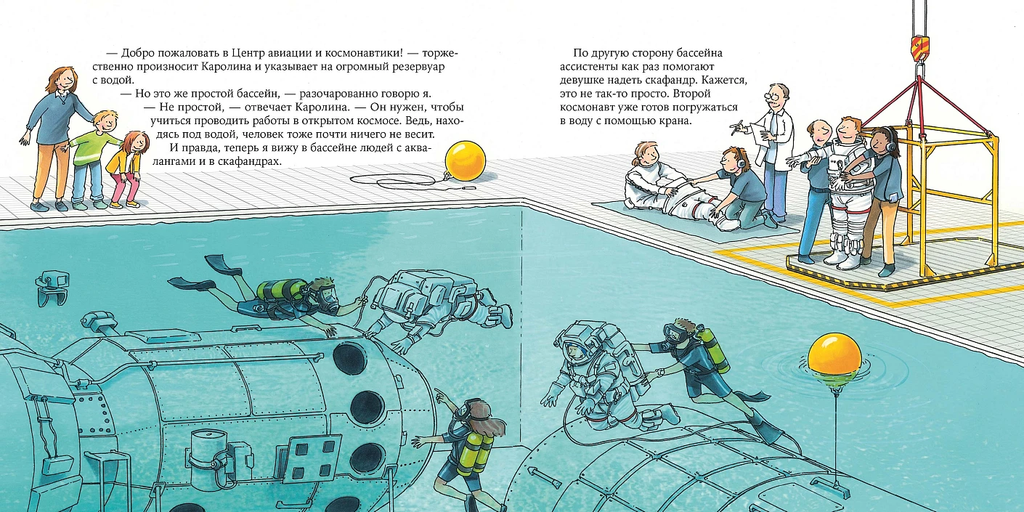 — Добро пожаловать в Центр авиации и космонавтики! — торжественно произносит Каролина и указывает на огромный резервуар с водой.

— Но это же простой бассейн, — разочарованно говорю я.

— Не простой, — отвечает Каролина. — Он нужен, чтобы учиться проводить работы в открытом космосе. Ведь, находясь под водой, человек тоже почти ничего не весит.

И правда, теперь я вижу в бассейне людей с аквалангами и в скафандрах.

По другую сторону бассейна ассистенты как раз помогают девушке надеть скафандр. Кажется, это не так-то просто. Второй космонавт уже готов погружаться в воду с помощью крана.