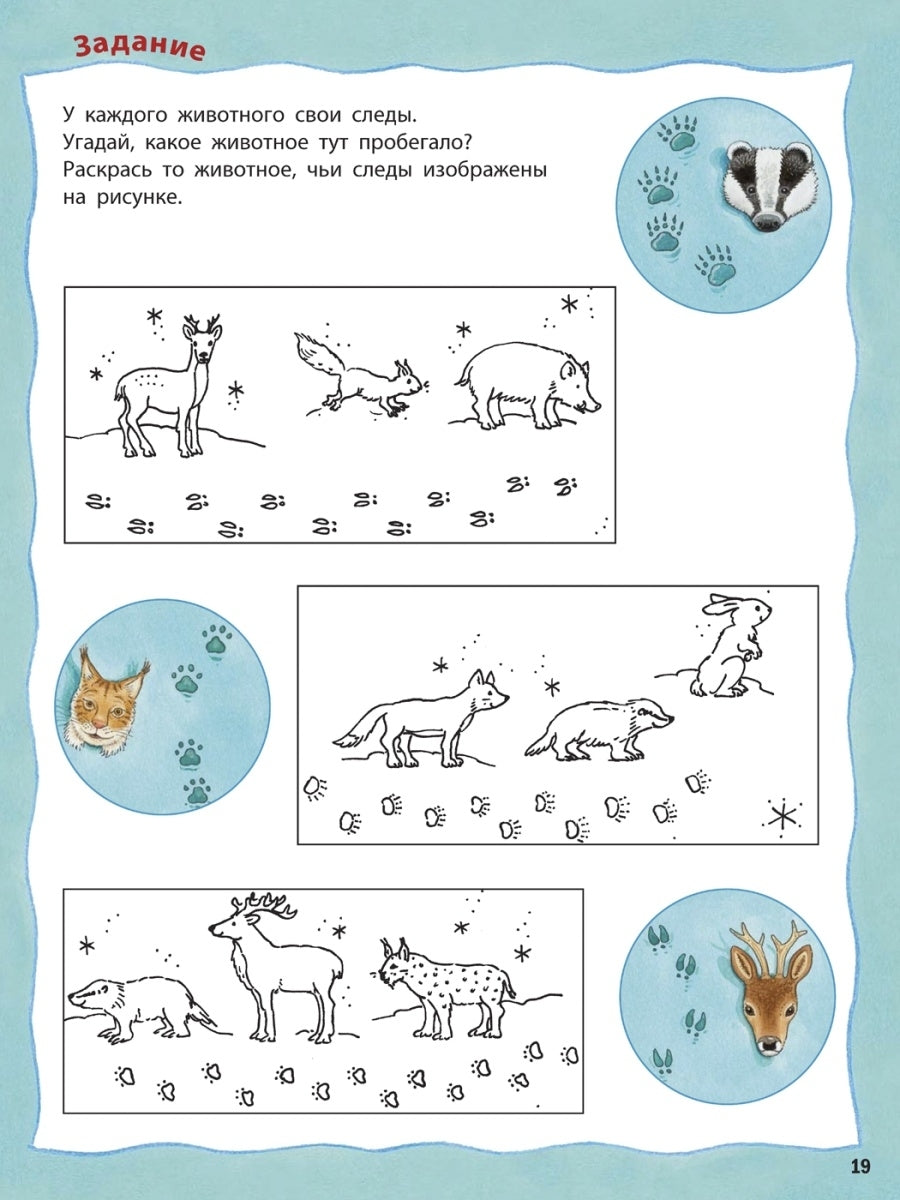 Задание

У каждого животного свои следы. Угадай, какое животное тут пробегало? Раскрась то животное, чьи следы изображены на рисунке.

19