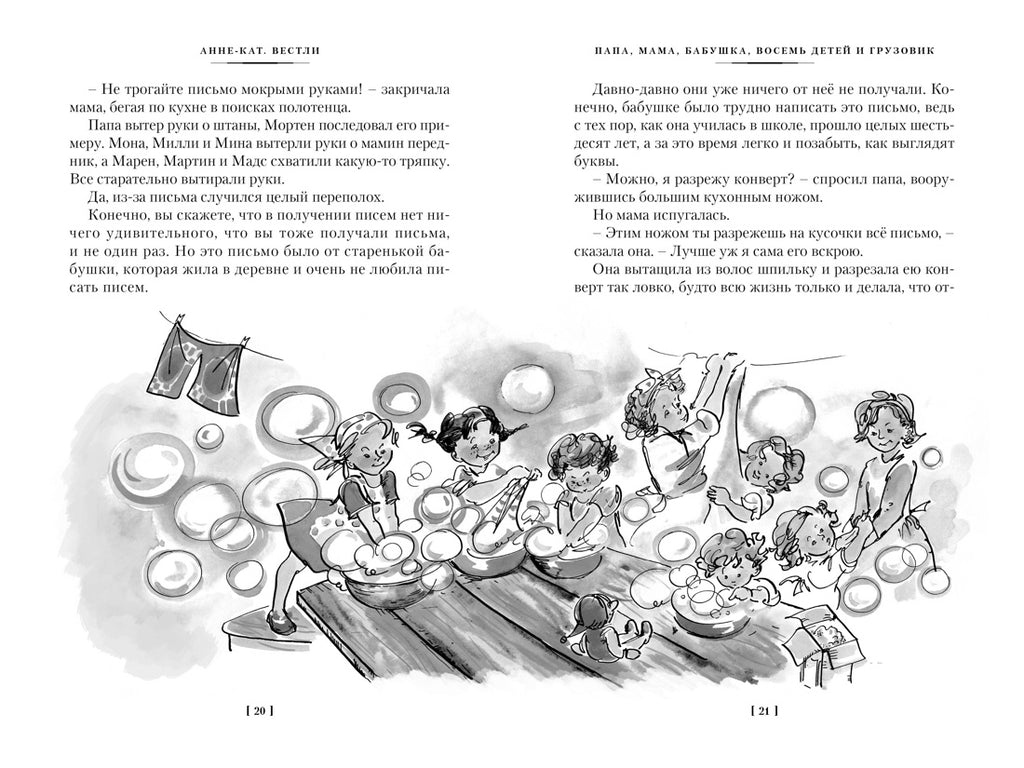 АННЕ-КАТ. ВЕСТЛИ

– Не трогайте письмо мокрыми руками! – закричала мама, бегая по кухне в поисках полотенца.

Папа вытер руки о штаны, Мортен последовал его примеру. Мона, Милли и Мина вытерли руки о мамин передник, а Марен, Мартин и Мадс схватили какую-то тряпку. Все старательно вытирали руки.

Да, из-за письма случился целый переполох.

Конечно, вы скажете, что в получении писем нет ничего удивительного, что вы тоже получали письма, и не один раз. Но это письмо было от старенькой бабушки, которая жила в деревне и очень не любила писать писем.

[ 20 ]

ПАПА, МАМА, БАБУШКА, ВОСЕМЬ ДЕТЕЙ И ГРУЗОВИК

Давно-давно они уже ничего от неё не получали. Конечно, бабушке было трудно написать это письмо, ведь с тех пор, как она училась в школе, прошло целых шестьдесят лет, а за это время легко и позабыть, как выглядят буквы.

– Можно, я разрежу конверт? – спросил папа, вооружившись большим кухонным ножом.

Но мама испугалась.

– Этим ножом ты разрежешь на кусочки всё письмо, – сказала она. – Лучше уж я сама его вскрою.

Она вытащила из волос шпильку и разрезала ею конверт так ловко, будто всю жизнь только и делала, что от-

[ 21 ]