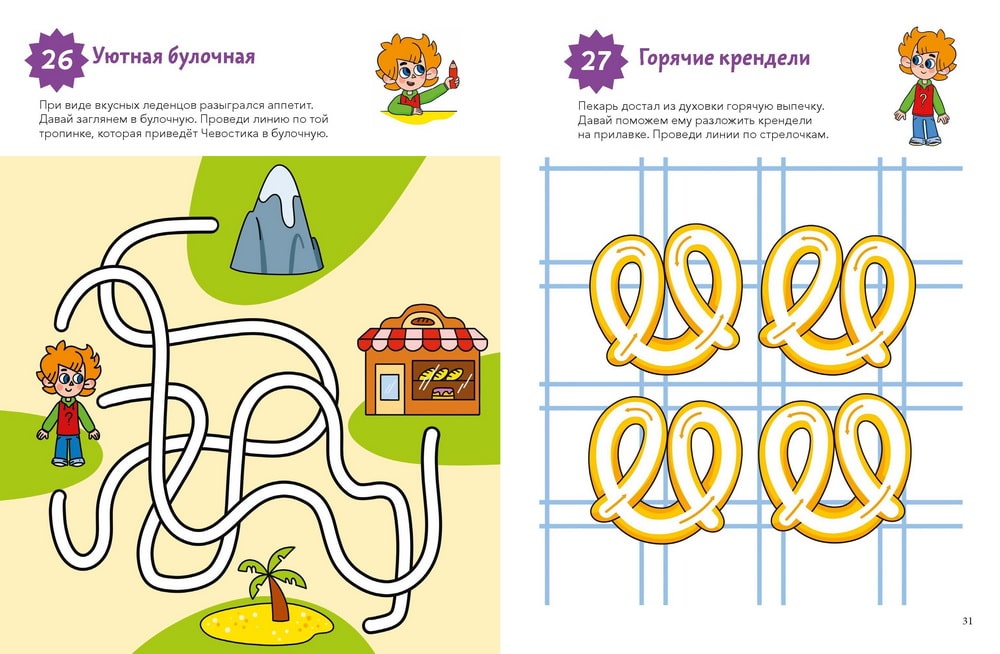 26 Уютная булочная

При виде вкусных леденцов разыгрался аппетит. Давай заглянем в булочную. Проведи линию по той тропинке, которая приведёт Чевостика в булочную.

27 Горячие крендели

Пекарь достал из духовки горячую выпечку. Давай поможем ему разложить крендели на прилавке. Проведи линии по стрелочкам.

31