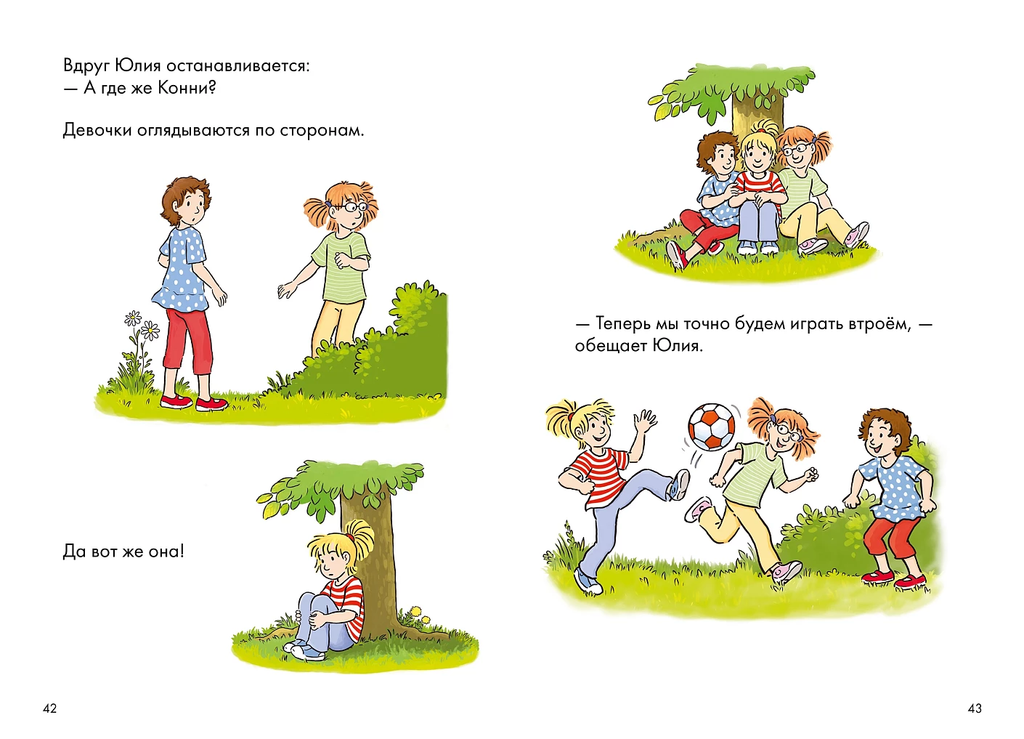 Вдруг Юлия останавливается:
— А где же Конни?

Девочки оглядываются по сторонам.

Да вот же она!

42

— Теперь мы точно будем играть втроём, — обещает Юлия.

43