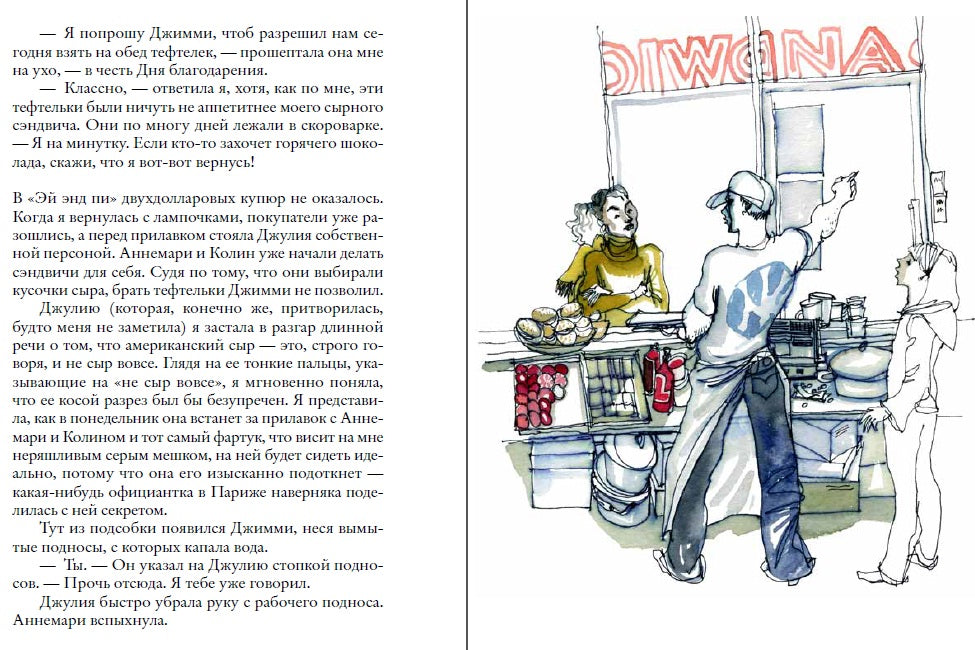 — Я попрошу Джимми, чтоб разрешил нам сегодня взять на обед тефтелек, — прошептала она мне на ухо, — в честь Дня благодарения.

— Классно, — ответила я, хотя, как по мне, эти тефтельки были ничуть не аппетитнее моего сырного сэндвича. Они по многу дней лежали в скороварке. — Я на минутку. Если кто-то захочет горячего шоколада, скажи, что я вот-вот вернусь!

В «Эй энд пи» двухдолларовых купюр не оказалось. Когда я вернулась с лампочками, покупатели уже разошлись, а перед прилавком стояла Джулия собственной персоной. Аннемари и Колин уже начали делать сэндвичи для себя. Судя по тому, что они выбирали кусочки сыра, брать тефтельки Джимми не позволил.

Джулию (которая, конечно же, притворилась, будто меня не заметила) я застала в разгар длинной речи о том, что американский сыр — это, строго говоря, и не сыр вовсе. Глядя на ее тонкие пальцы, указывающие на «не сыр вовсе», я мгновенно поняла, что ее косой разрез был бы безупречен. Я представила, как в понедельник она встанет за прилавок с Аннемари и Колином и тот самый фартук, что висит на мне неряшливым серым мешком, на ней будет сидеть идеально, потому что она его изысканно подоткнет — какая-нибудь официантка в Париже наверняка поделилась с ней секретом.

Тут из подсобки появился Джимми, неся вымытые подносы, с которых капала вода.

— Ты. — Он указал на Джулию стопкой подносов. — Прочь отсюда. Я тебе уже говорил.

Джулия быстро убрала руку с рабочего подноса. Аннемари вспыхнула.

DIWONA